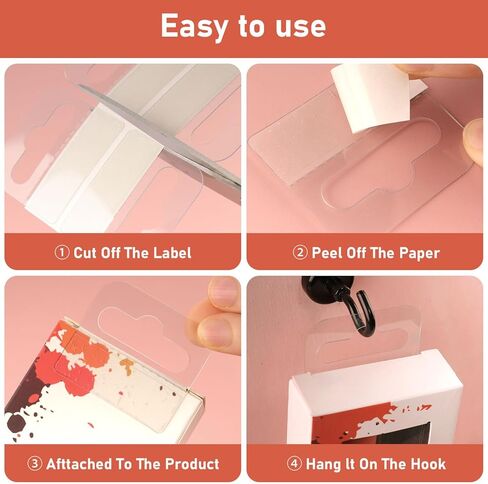 Easy to use

① Cut Off The Label

② Peel Off The Paper

③ Afttached To The Product

④ Hang It On The Hook