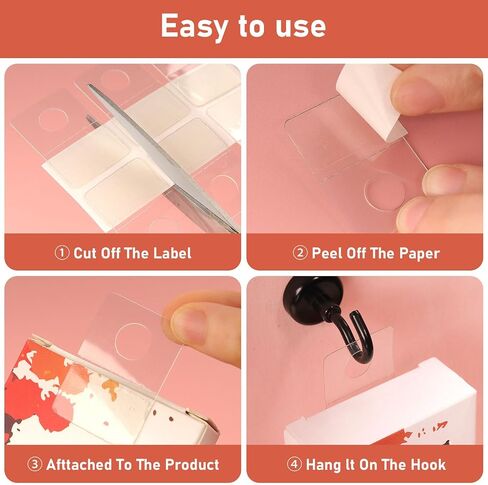 Easy to use

① Cut Off The Label

② Peel Off The Paper

③ Afttached To The Product

④ Hang It On The Hook