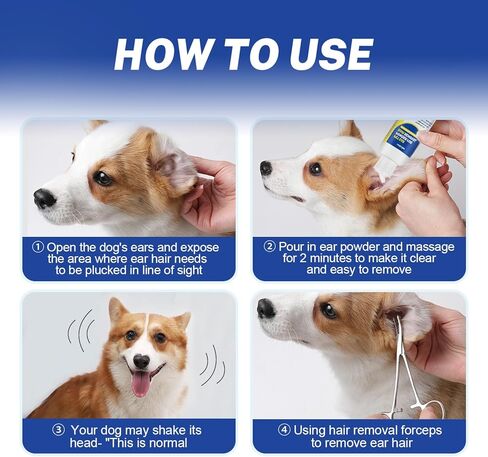 HOW TO USE

① Open the dog's ears and expose the area where ear hair needs to be plucked in line of sight

② Pour in ear powder and massage for 2 minutes to make it clear and easy to remove

③ Your dog may shake its head- "This is normal

④ Using hair removal forceps to remove ear hair