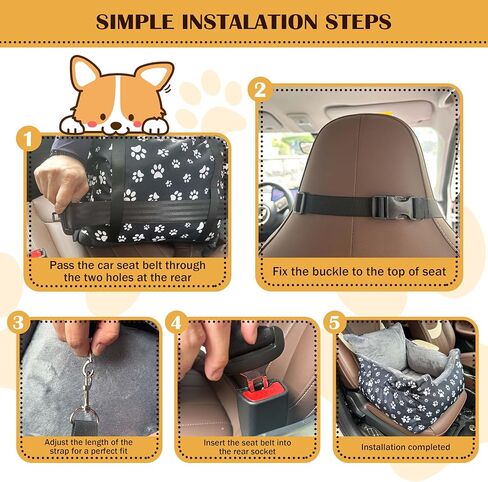 SIMPLE INSTALATION STEPS

1

Pass the car seat belt through the two holes at the rear

2

Fix the buckle to the top of seat

3

Adjust the length of the strap for a perfect fit

4

Insert the seat belt into the rear socket

5

Installation completed