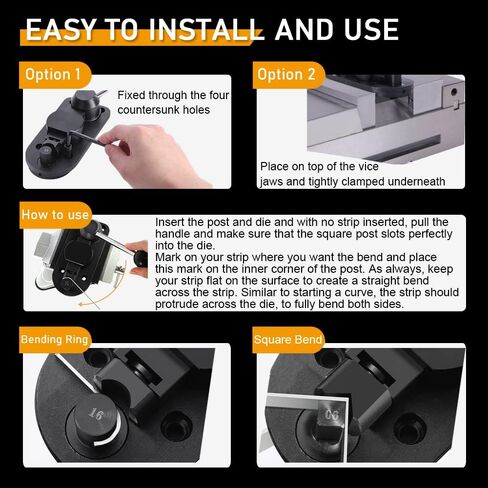 EASY TO INSTALL AND USE

Option 1

Fixed through the four countersunk holes

Option 2

Place on top of the vice jaws and tightly clamped underneath

How to use

Insert the post and die and with no strip inserted, pull the handle and make sure that the square post slots perfectly into the die.
Mark on your strip where you want the bend and place this mark on the inner corner of the post. As always, keep your strip flat on the surface to create a straight bend across the strip. Similar to starting a curve, the strip should protrude across the die, to fully bend both sides.

Bending Ring

16

Square Bend

C6