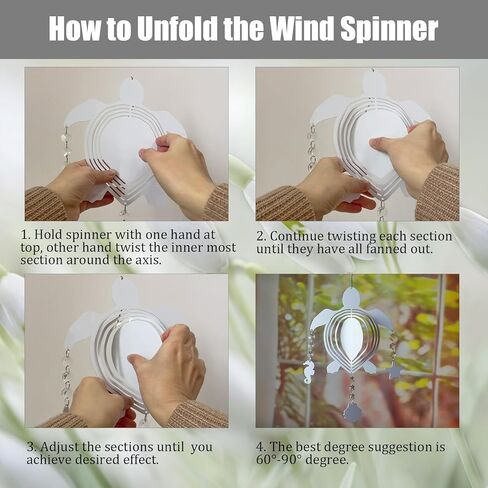 How to Unfold the Wind Spinner

1. Hold spinner with one hand at top, other hand twist the inner most section around the axis.

2. Continue twisting each section until they have all fanned out.

3. Adjust the sections until you achieve desired effect.

4. The best degree suggestion is 60°-90° degree.