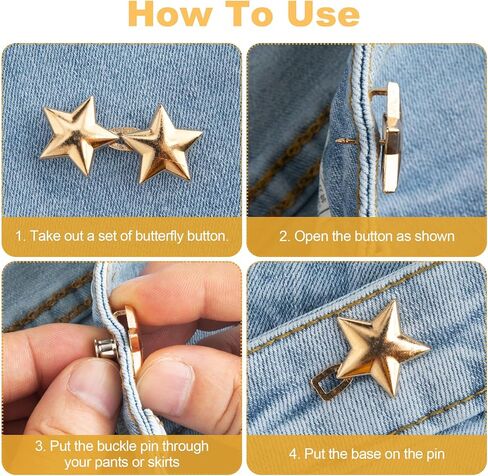 How To Use

1. Take out a set of butterfly button.

2. Open the button as shown

3. Put the buckle pin through your pants or skirts

4. Put the base on the pin