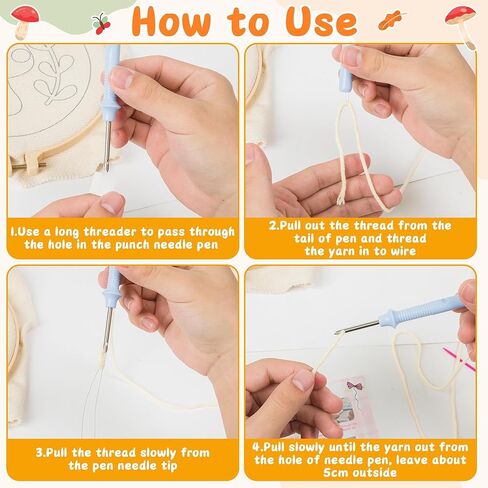 How to Use

1.Use a long threader to pass through the hole in the punch needle pen

2.Pull out the thread from the tail of pen and thread the yarn in to wire

3.Pull the thread slowly from the pen needle tip

4.Pull slowly until the yarn out from the hole of needle pen, leave about 5cm outside