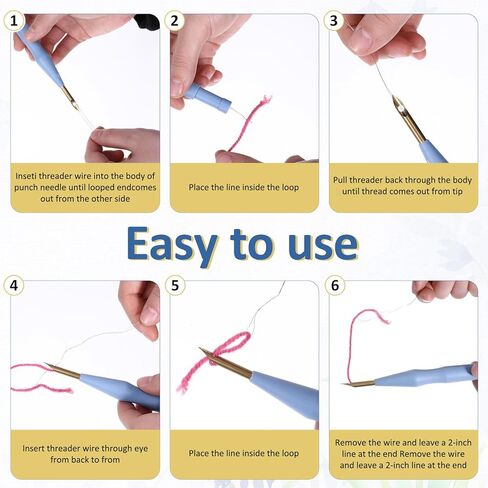 1

Inseti threader wire into the body of punch needle until looped endcomes out from the other side

2

Place the line inside the loop

3

Pull threader back through the body until thread comes out from tip

Easy to use

4

Insert threader wire through eye from back to from

5

Place the line inside the loop

6

Remove the wire and leave a 2-inch line at the end Remove the wire and leave a 2-inch line at the end