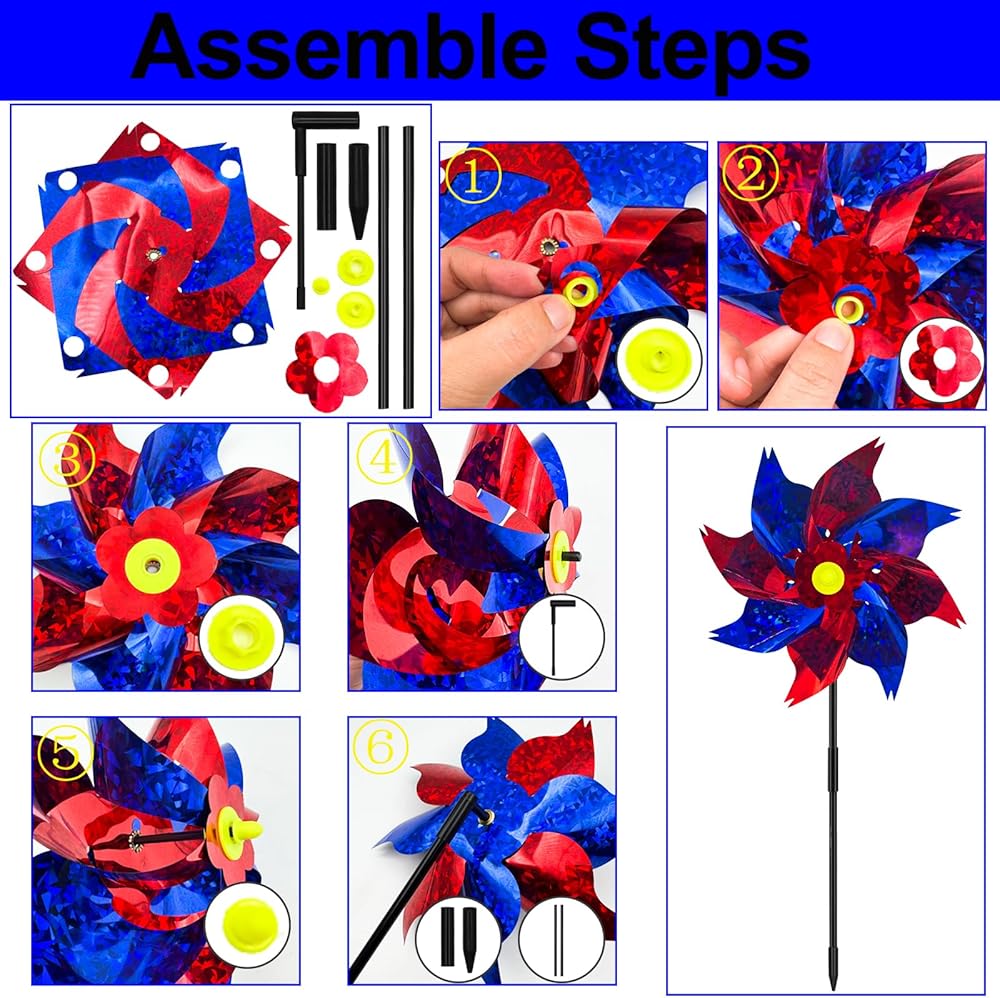 Assemble Steps

①

②

③

④

⑤

⑥