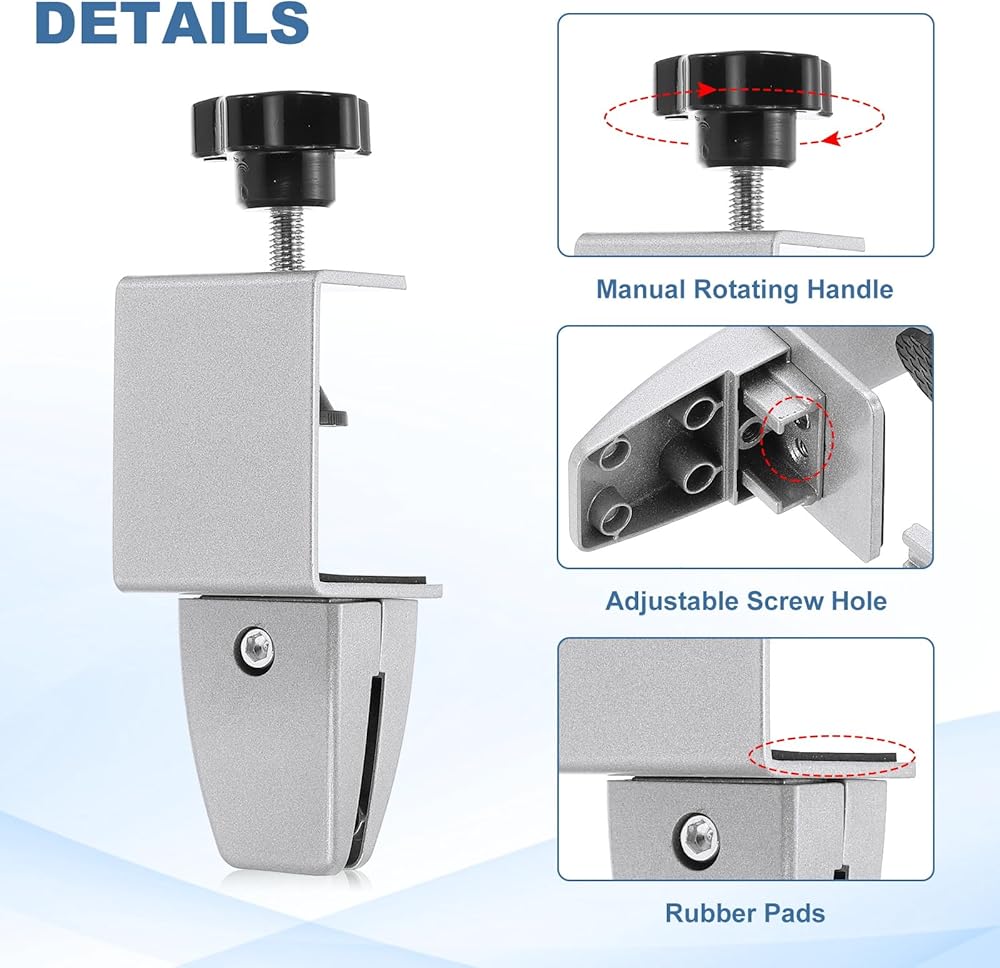 DETAILS

Manual Rotating Handle

Adjustable Screw Hole

Rubber Pads