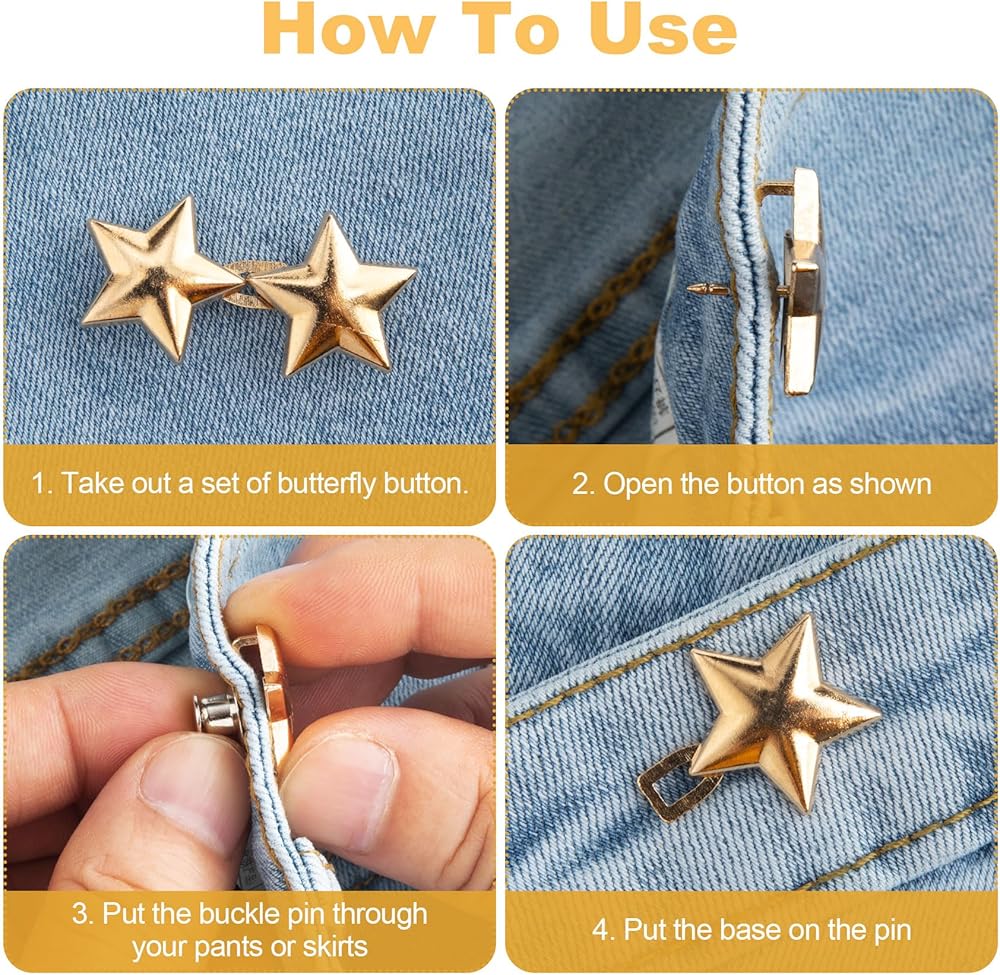 How To Use

1. Take out a set of butterfly button.

2. Open the button as shown

3. Put the buckle pin through your pants or skirts

4. Put the base on the pin