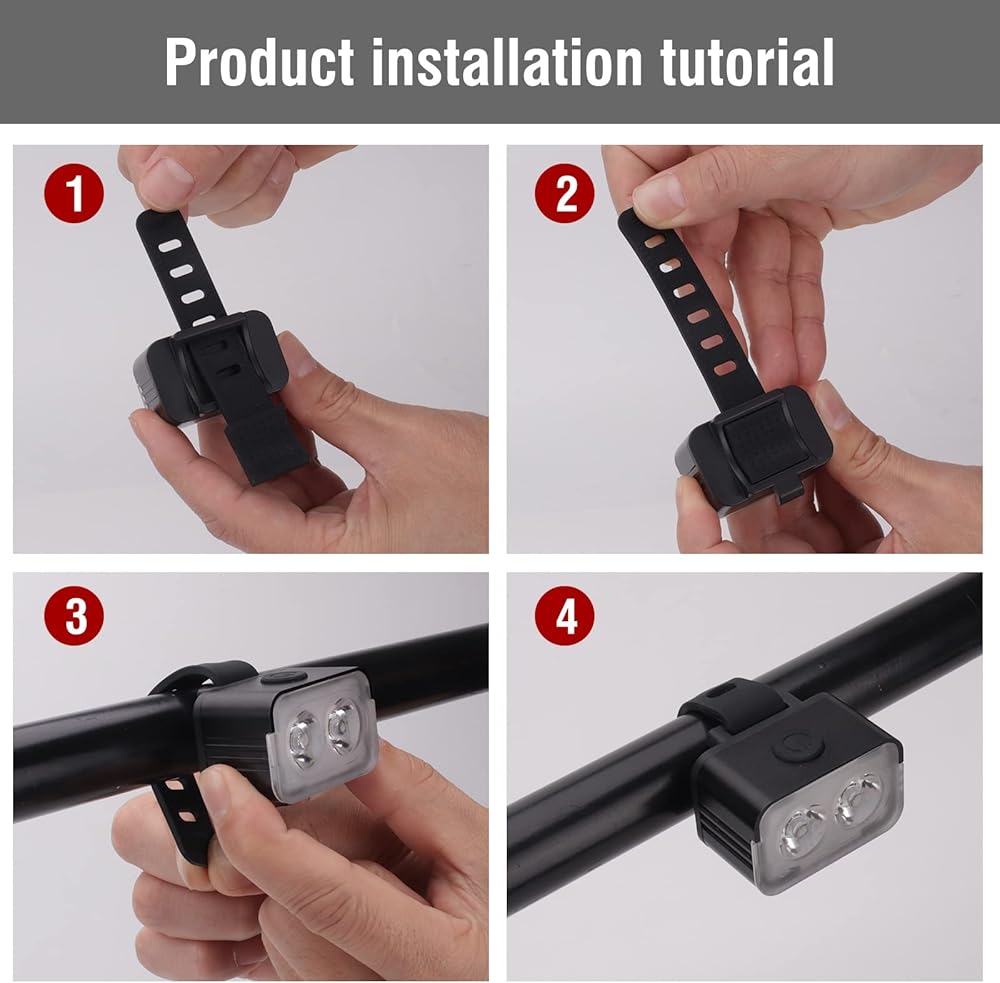 Product installation tutorial

1

2

3

4