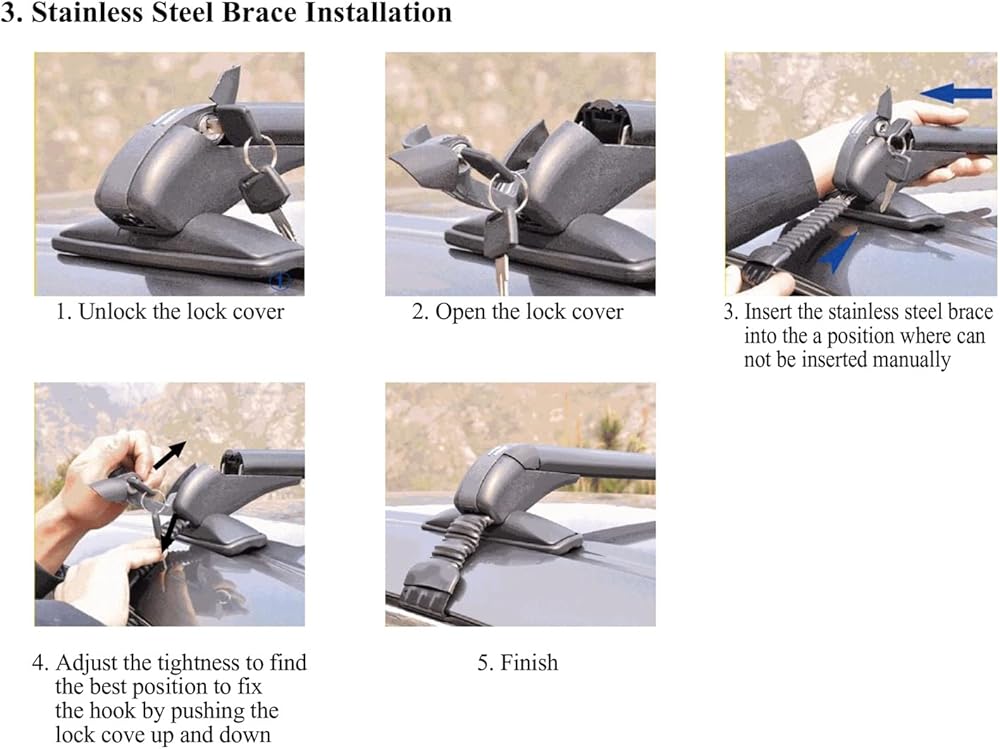 3. Stainless Steel Brace Installation

1. Unlock the lock cover

2. Open the lock cover

3. Insert the stainless steel brace into the a position where can not be inserted manually

4. Adjust the tightness to find the best position to fix the hook by pushing the lock cove up and down

5. Finish