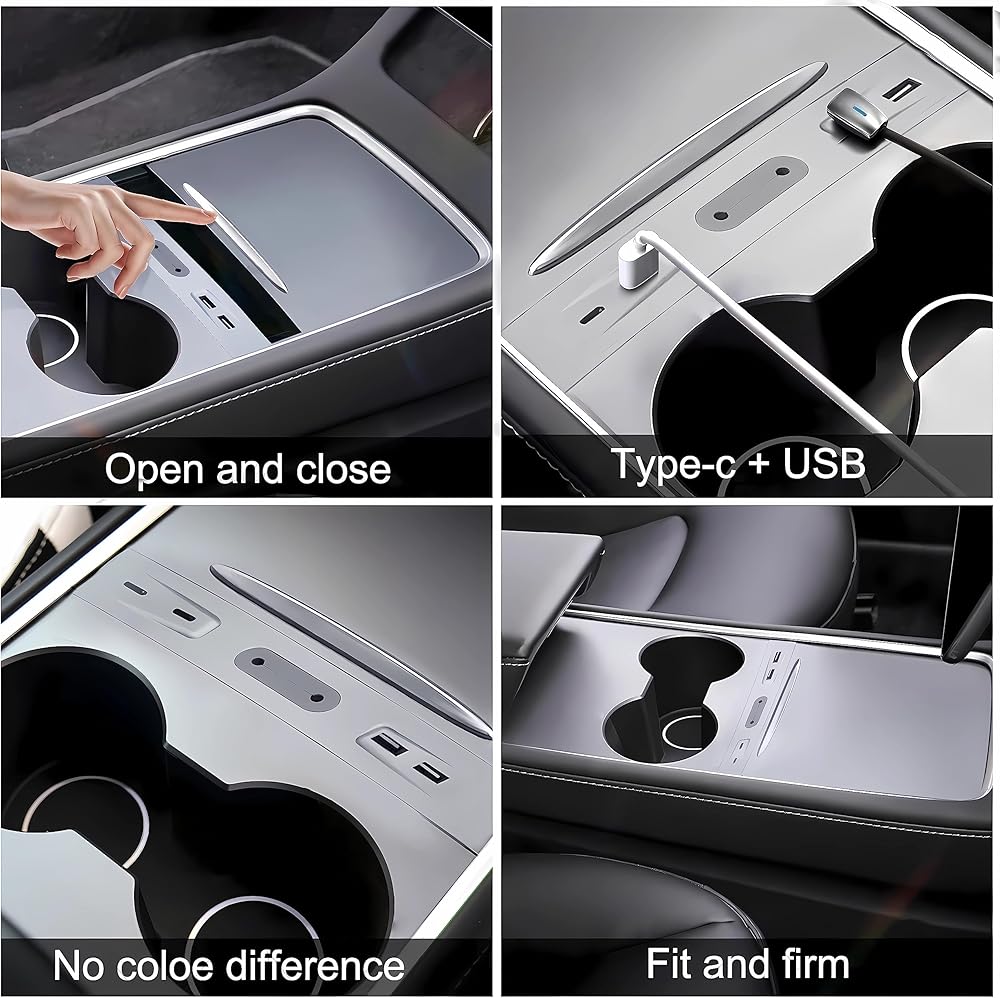 Open and close

Type-c + USB

No coloe difference

Fit and firm