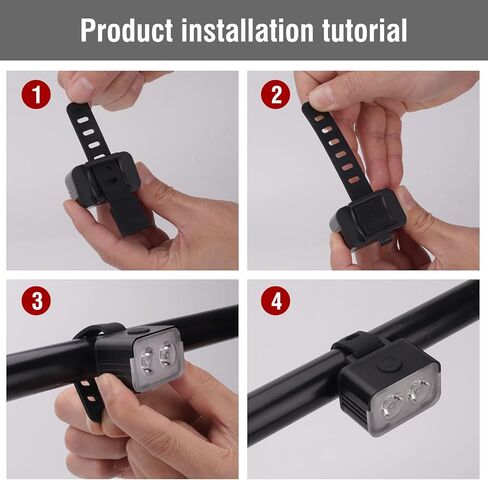 Product installation tutorial

1

2

3

4