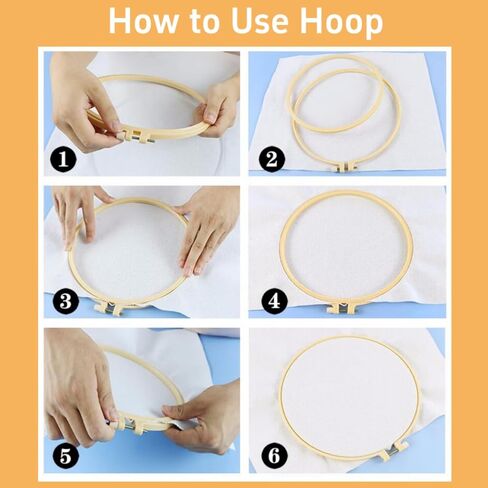 How to Use Hoop

1

2

3

4

5

6