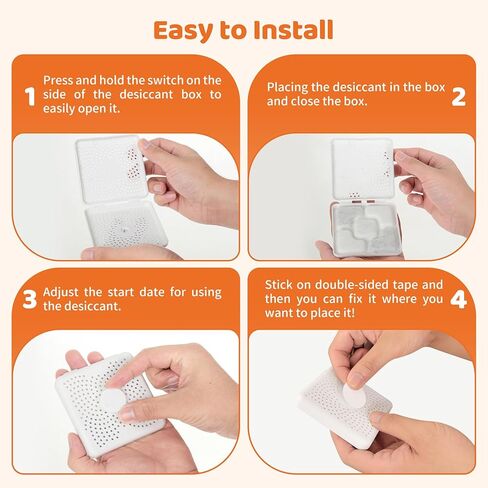 Easy to Install

1 Press and hold the switch on the side of the desiccant box to easily open it.

Placing the desiccant in the box and close the box. 2

3 Adjust the start date for using the desiccant.

Stick on double-sided tape and then you can fix it where you want to place it! 4