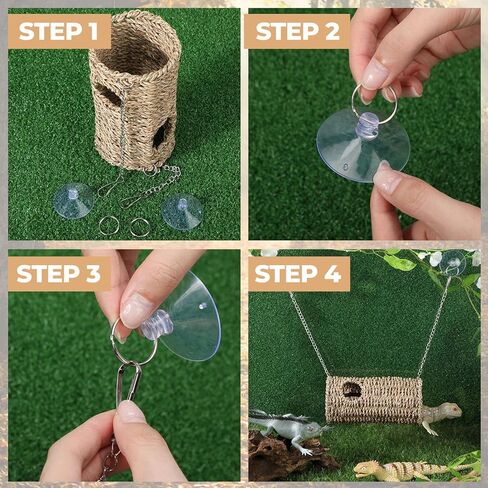 STEP 1

STEP 2

STEP 3

STEP 4