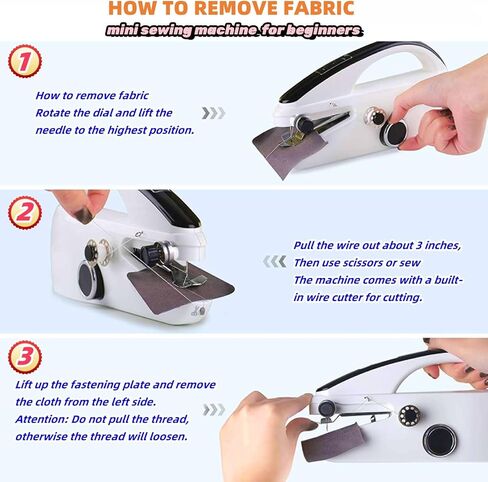 HOW TO REMOVE FABRIC
mini sewing machine for beginners

1

How to remove fabric
Rotate the dial and lift the needle to the highest position.

2

Pull the wire out about 3 inches,
Then use scissors or sew
The machine comes with a built-in wire cutter for cutting.

3

Lift up the fastening plate and remove the cloth from the left side.
Attention: Do not pull the thread, otherwise the thread will loosen.