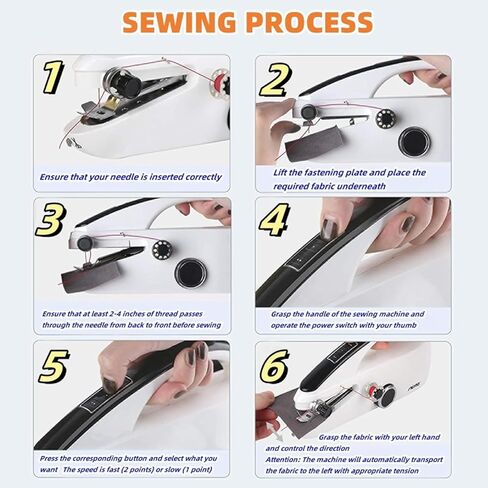 SEWING PROCESS

1

Ensure that your needle is inserted correctly

2

Lift the fastening plate and place the required fabric underneath

3

Ensure that at least 2-4 inches of thread passes through the needle from back to front before sewing

4

Grasp the handle of the sewing machine and operate the power switch with your thumb

5

Press the corresponding button and select what you want The speed is fast (2 points) or slow (1 point)

6

Grasp the fabric with your left hand and control the direction
Attention: The machine will automatically transport the fabric to the left with appropriate tension