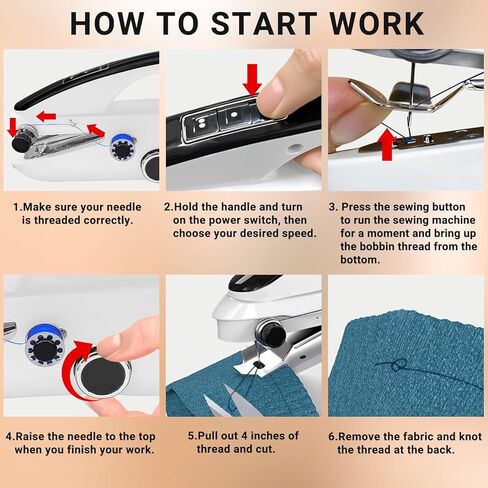 HOW TO START WORK

1.Make sure your needle is threaded correctly.

2.Hold the handle and turn on the power switch, then choose your desired speed.

3. Press the sewing button to run the sewing machine for a moment and bring up the bobbin thread from the bottom.

4.Raise the needle to the top when you finish your work.

5.Pull out 4 inches of thread and cut.

6.Remove the fabric and knot the thread at the back.