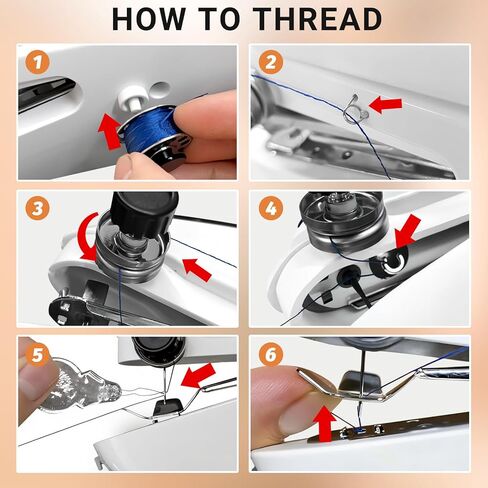 HOW TO THREAD

1

2

3

4

5

6