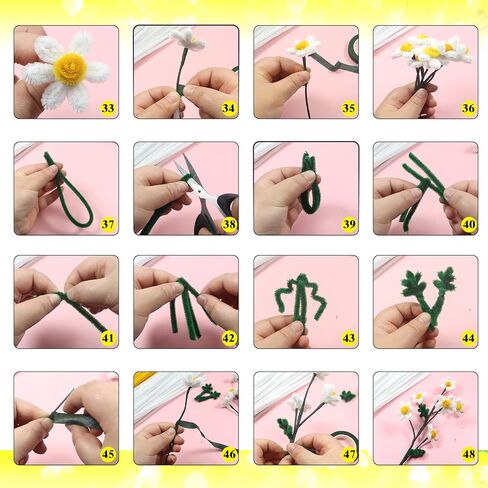 33
34
35
36
37
38
39
40
41
42
43
44
45
46
47
48