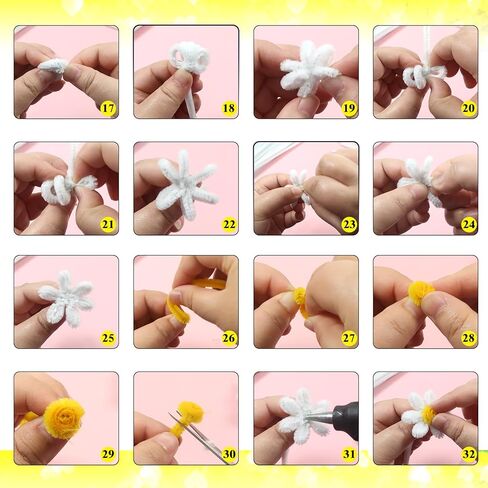 17
18
19
20
21
22
23
24
25
26
27
28
29
30
31
32