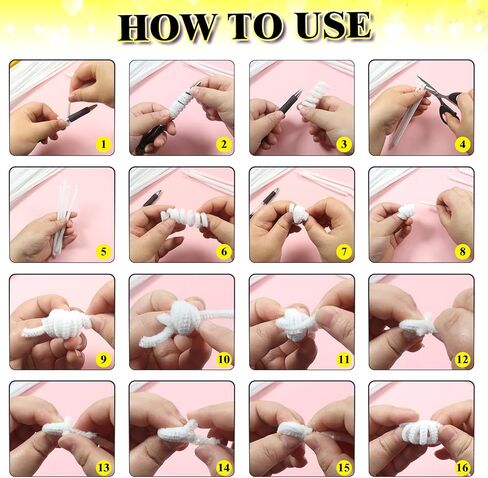 HOW TO USE

1

2

3

4

5

6

7

8

9

10

11

12

13

14

15

16