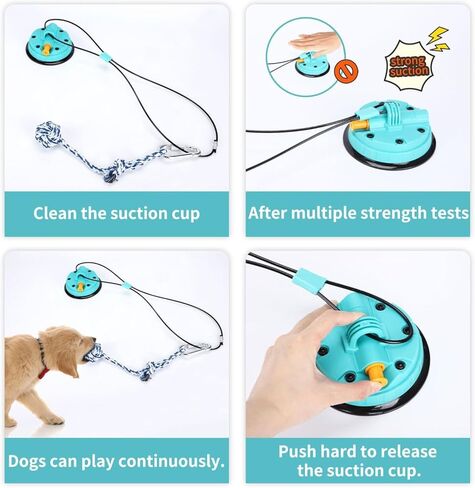 Clean the suction cup

strong suction

After multiple strength tests

Dogs can play continuously.

Push hard to release the suction cup.