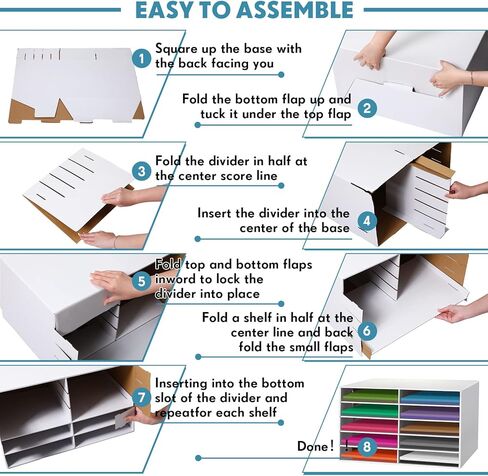 EASY TO ASSEMBLE

1 Square up the base with the back facing you

Fold the bottom flap up and tuck it under the top flap 2

3 Fold the divider in half at the center score line

Insert the divider into the center of the base 4

5 Fold top and bottom flaps inword to lock the divider into place

Fold a shelf in half at the center line and back fold the small flaps 6

7 Inserting into the bottom slot of the divider and repeatfor each shelf

Done! 8