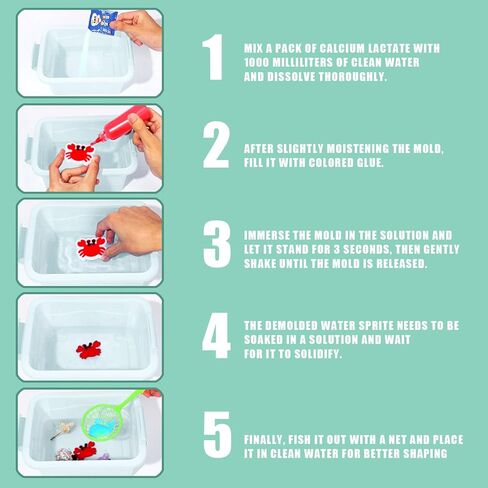 1
MIX A PACK OF CALCIUM LACTATE WITH 1000 MILLILITERS OF CLEAN WATER AND DISSOLVE THOROUGHLY.

2
AFTER SLIGHTLY MOISTENING THE MOLD, FILL IT WITH COLORED GLUE.

3
IMMERSE THE MOLD IN THE SOLUTION AND LET IT STAND FOR 3 SECONDS, THEN GENTLY SHAKE UNTIL THE MOLD IS RELEASED.

4
THE DEMOLDED WATER SPRITE NEEDS TO BE SOAKED IN A SOLUTION AND WAIT FOR IT TO SOLIDIFY.

5
FINALLY, FISH IT OUT WITH A NET AND PLACE IT IN CLEAN WATER FOR BETTER SHAPING