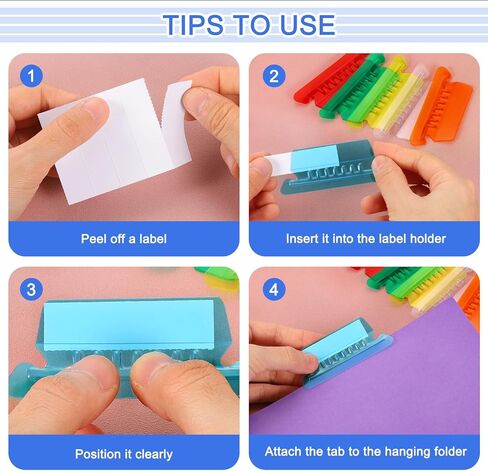 TIPS TO USE

1
Peel off a label

2
Insert it into the label holder

3
Position it clearly

4
Attach the tab to the hanging folder