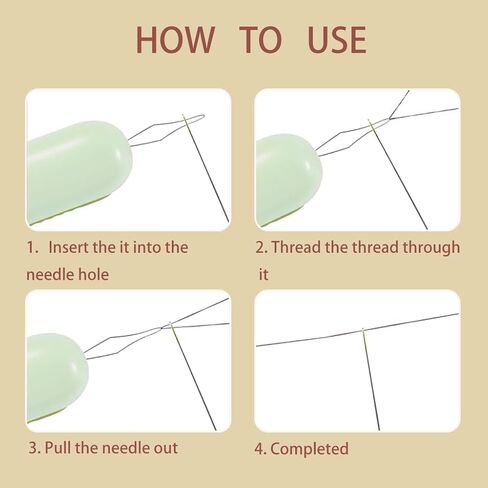 HOW TO USE

1. Insert the it into the needle hole

2. Thread the thread through it

3. Pull the needle out

4. Completed