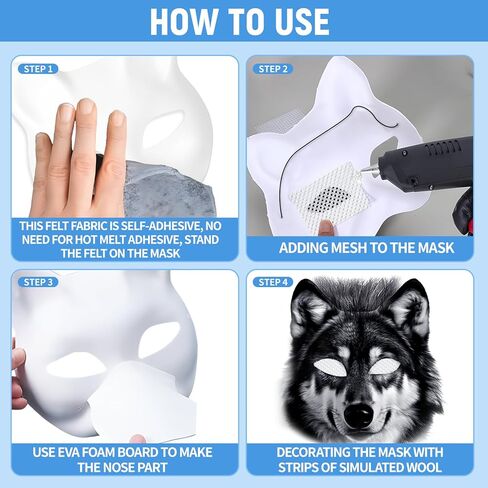 HOW TO USE

STEP 1

THIS FELT FABRIC IS SELF-ADHESIVE, NO NEED FOR HOT MELT ADHESIVE, STAND THE FELT ON THE MASK

STEP 2

ADDING MESH TO THE MASK

STEP 3

USE EVA FOAM BOARD TO MAKE THE NOSE PART

STEP 4

DECORATING THE MASK WITH STRIPS OF SIMULATED WOOL