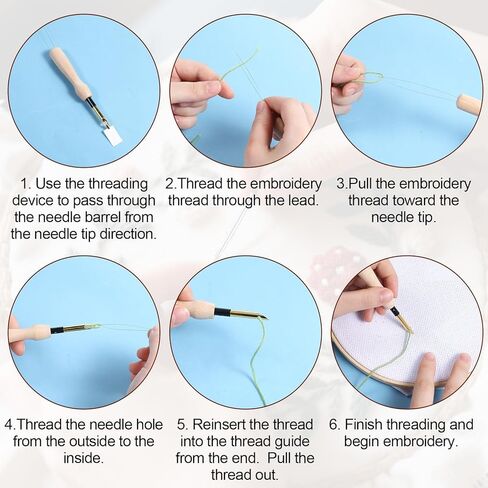 1. Use the threading device to pass through the needle barrel from the needle tip direction.

2.Thread the embroidery thread through the lead.

3.Pull the embroidery thread toward the needle tip.

4.Thread the needle hole from the outside to the inside.

5. Reinsert the thread into the thread guide from the end. Pull the thread out.

6. Finish threading and begin embroidery.