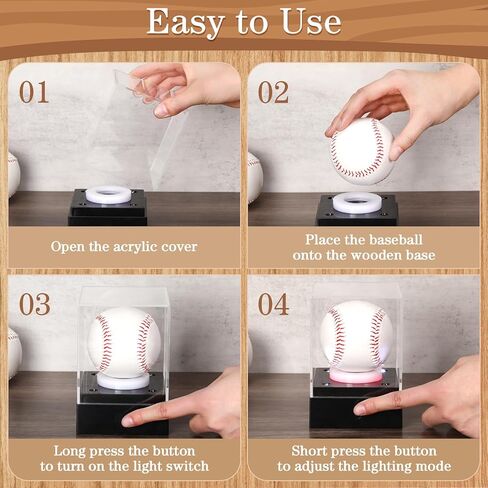 Easy to Use

01

Open the acrylic cover

02

Place the baseball onto the wooden base

03

Long press the button to turn on the light switch

04

Short press the button to adjust the lighting mode