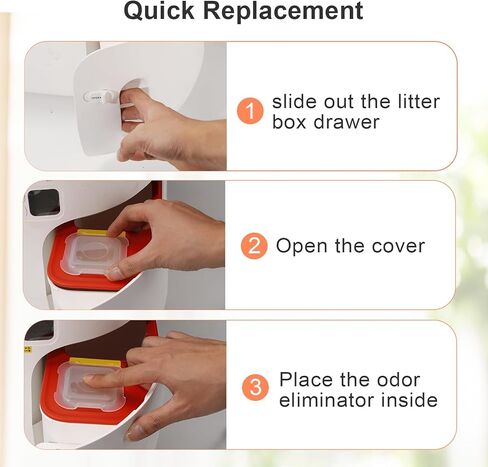 Quick Replacement

1 slide out the litter box drawer

2 Open the cover

3 Place the odor eliminator inside