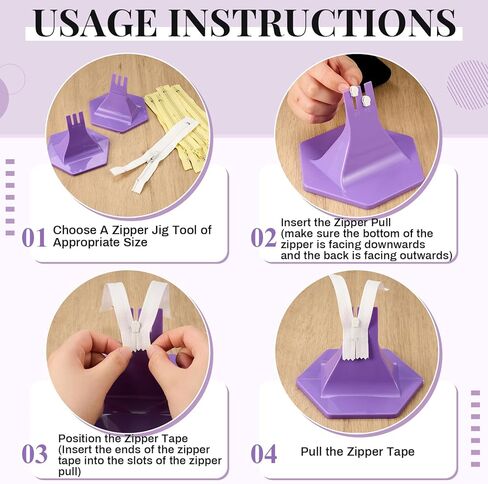 USAGE INSTRUCTIONS

01 Choose A Zipper Jig Tool of Appropriate Size

02 Insert the Zipper Pull (make sure the bottom of the zipper is facing downwards and the back is facing outwards)

03 Position the Zipper Tape (Insert the ends of the zipper tape into the slots of the zipper pull)

04 Pull the Zipper Tape