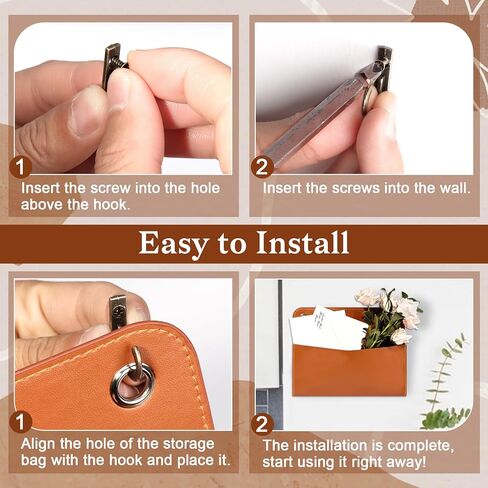 1
Insert the screw into the hole above the hook.

2
Insert the screws into the wall.

Easy to Install

1
Align the hole of the storage bag with the hook and place it.

2
The installation is complete, start using it right away!