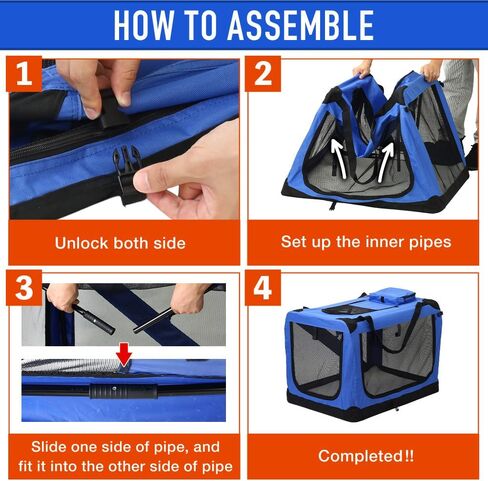 HOW TO ASSEMBLE

1

Unlock both side

2

Set up the inner pipes

3

Slide one side of pipe, and fit it into the other side of pipe

4

Completed!!