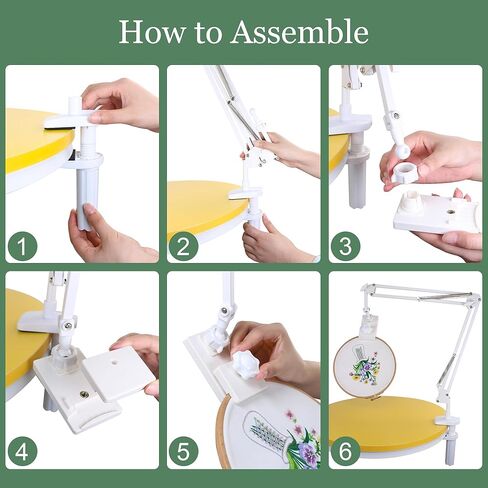 How to Assemble

1

2

3

4

5

6