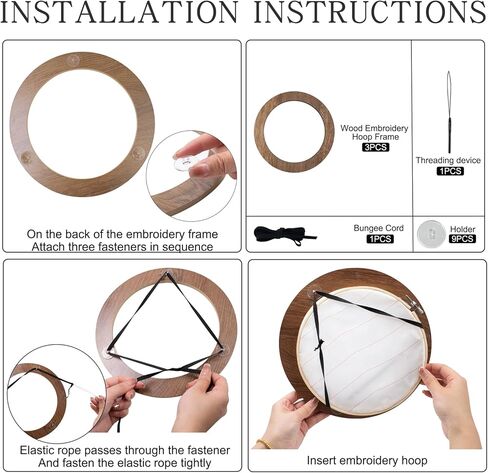 INSTALLATION INSTRUCTIONS

On the back of the embroidery frame
Attach three fasteners in sequence

Wood Embroidery Hoop Frame
3PCS

Threading device
1PCS

Bungee Cord
1PCS

Holder
9PCS

Elastic rope passes through the fastener
And fasten the elastic rope tightly

Insert embroidery hoop