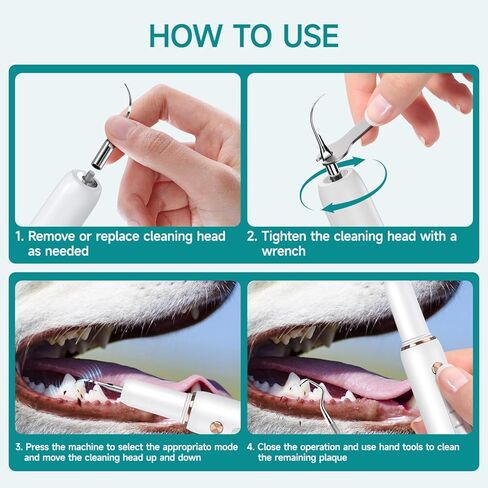 HOW TO USE

1. Remove or replace cleaning head as needed

2. Tighten the cleaning head with a wrench

3. Press the machine to select the appropriato mode and move the cleaning head up and down

4. Close the operation and use hand tools to clean the remaining plaque