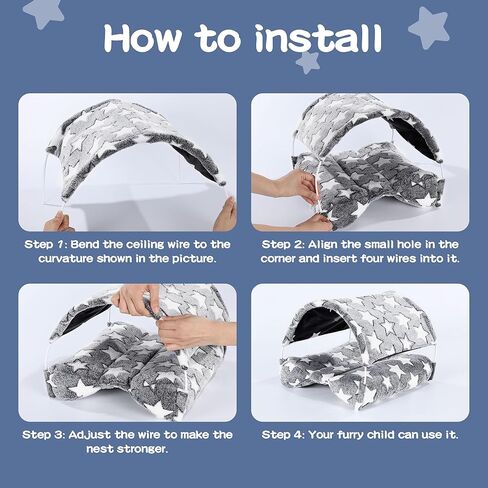 How to install

Step 1: Bend the ceiling wire to the curvature shown in the picture.

Step 2: Align the small hole in the corner and insert four wires into it.

Step 3: Adjust the wire to make the nest stronger.

Step 4: Your furry child can use it.