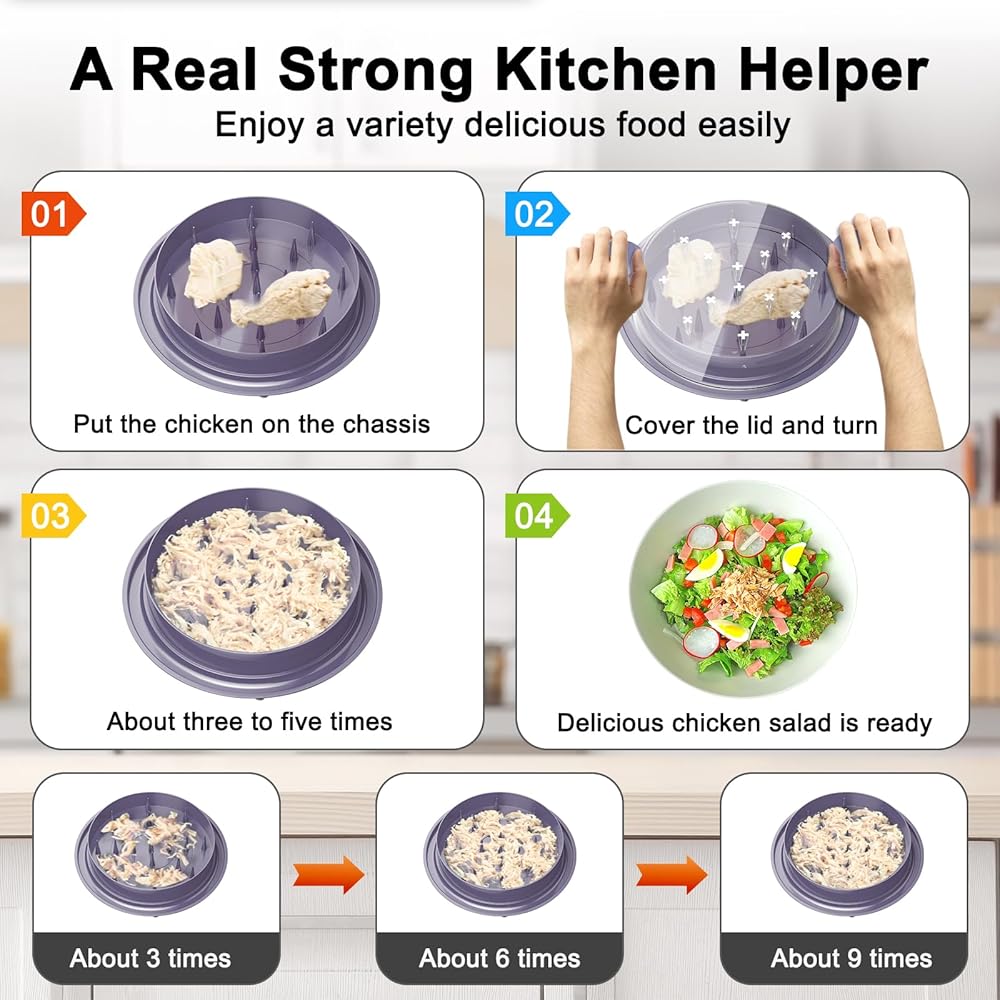 A Real Strong Kitchen Helper
Enjoy a variety delicious food easily

01
Put the chicken on the chassis

02
Cover the lid and turn

03
About three to five times

04
Delicious chicken salad is ready

About 3 times

About 6 times

About 9 times