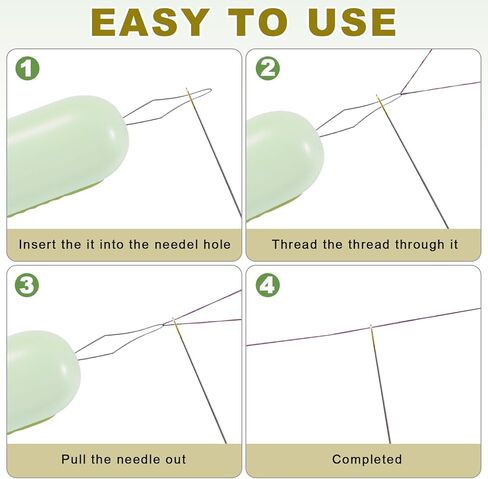 EASY TO USE

1
Insert the it into the needel hole

2
Thread the thread through it

3
Pull the needle out

4
Completed