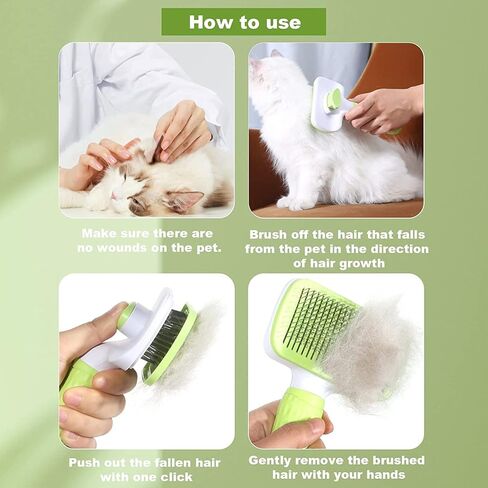 How to use

Make sure there are no wounds on the pet.

Brush off the hair that falls from the pet in the direction of hair growth

Push out the fallen hair with one click

Gently remove the brushed hair with your hands