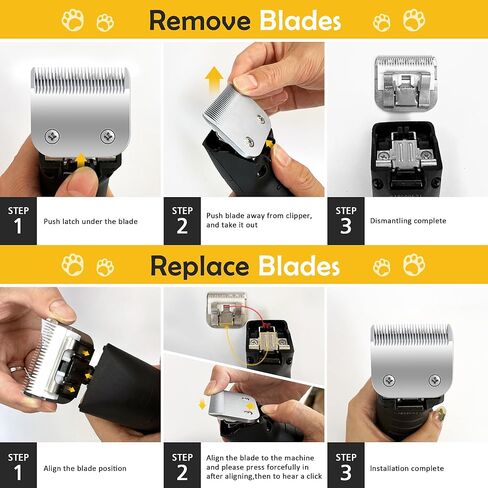 Remove Blades

STEP 1
Push latch under the blade

STEP 2
Push blade away from clipper, and take it out

STEP 3
Dismantling complete

Replace Blades

STEP 1
Align the blade position

STEP 2
Align the blade to the machine and please press forcefully in after aligning,then to hear a click

STEP 3
Installation complete