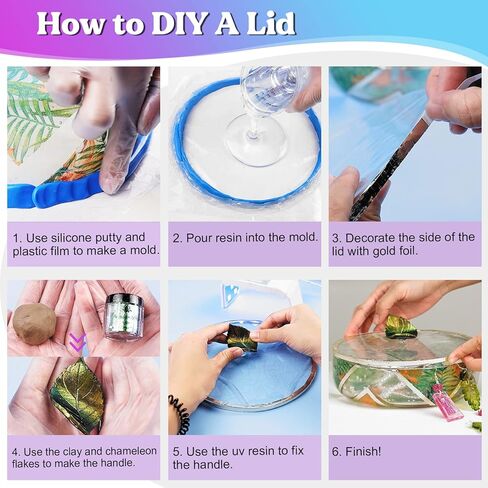 How to DIY A Lid

1. Use silicone putty and plastic film to make a mold.

2. Pour resin into the mold.

3. Decorate the side of the lid with gold foil.

4. Use the clay and chameleon flakes to make the handle.

5. Use the uv resin to fix the handle.

6. Finish!