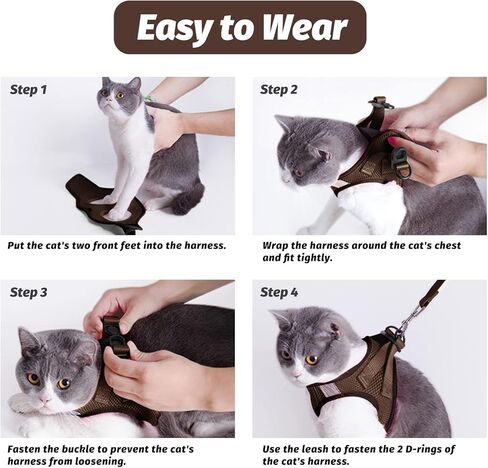 Easy to Wear

Step 1

Put the cat's two front feet into the harness.

Step 2

Wrap the harness around the cat's chest and fit tightly.

Step 3

Fasten the buckle to prevent the cat's harness from loosening.

Step 4

Use the leash to fasten the 2 D-rings of the cat's harness.