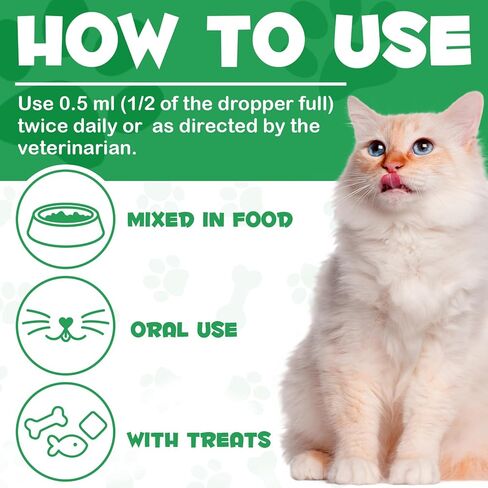 HOW TO USE

Use 0.5 ml (1/2 of the dropper full) twice daily or as directed by the veterinarian.

MIXED IN FOOD

ORAL USE

WITH TREATS