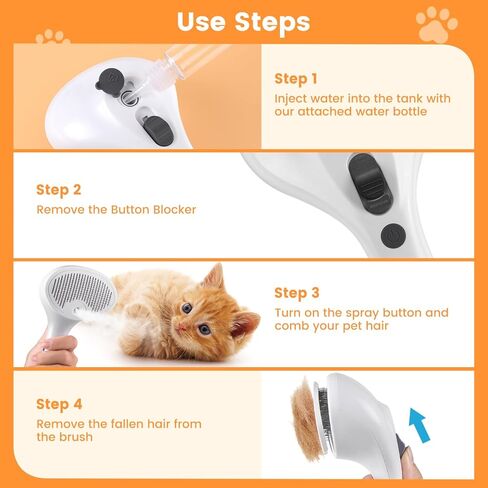 Use Steps

Step 1
Inject water into the tank with our attached water bottle

Step 2
Remove the Button Blocker

Step 3
Turn on the spray button and comb your pet hair

Step 4
Remove the fallen hair from the brush